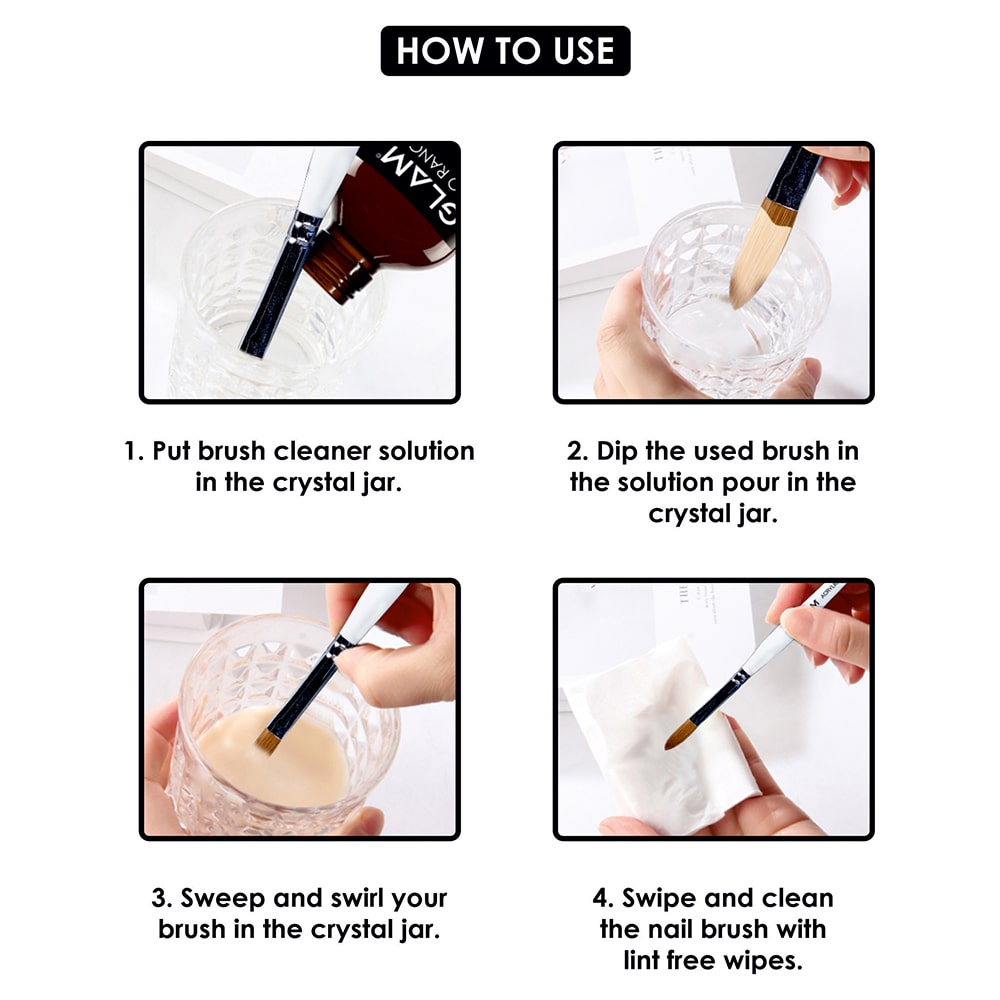 HOW TO USE

GLAM

1. Put brush cleaner solution in the crystal jar.

2. Dip the used brush in the solution pour in the crystal jar.

3. Sweep and swirl your brush in the crystal jar.

4. Swipe and clean the nail brush with lint free wipes.